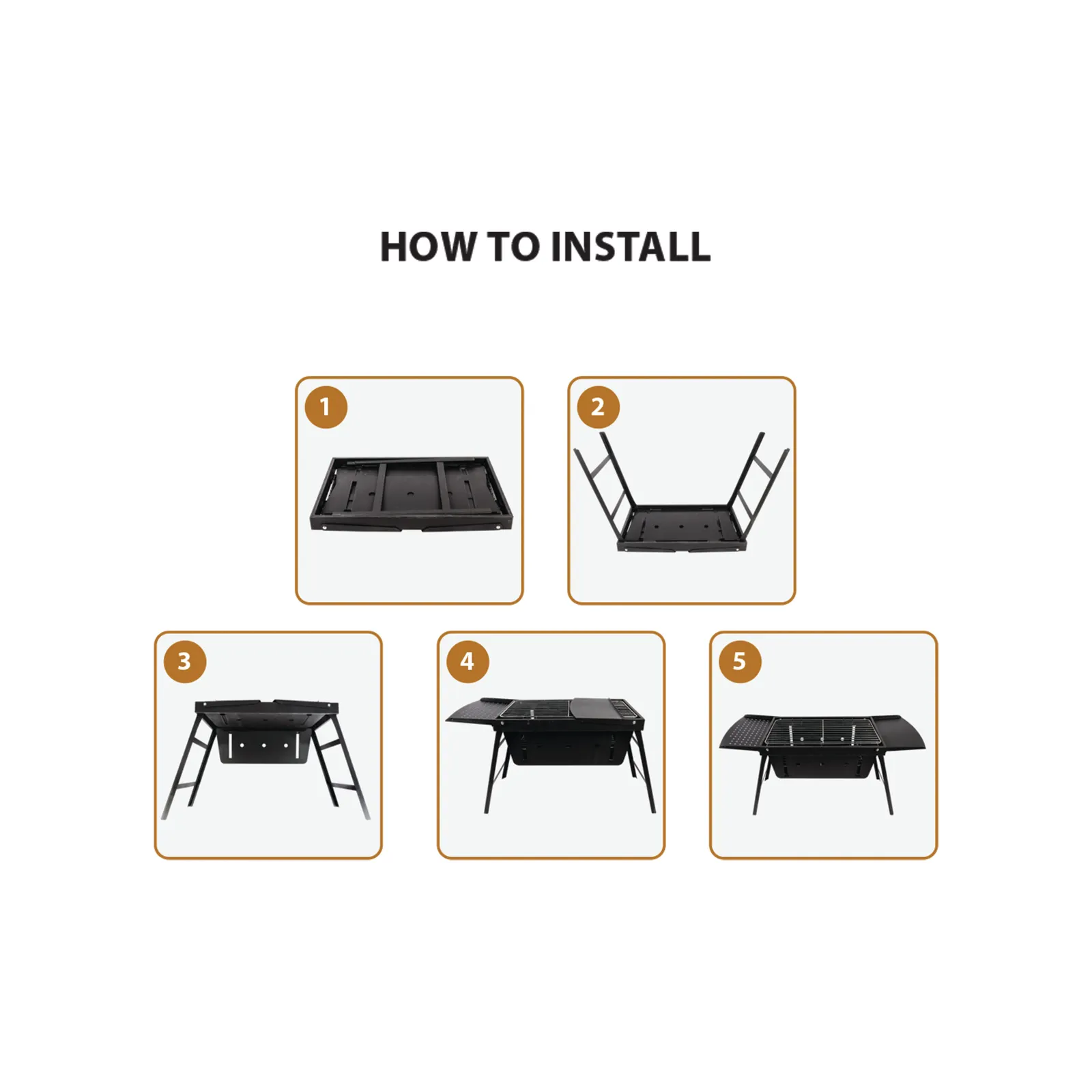 HOW TO INSTALL

1

2

3

4

5