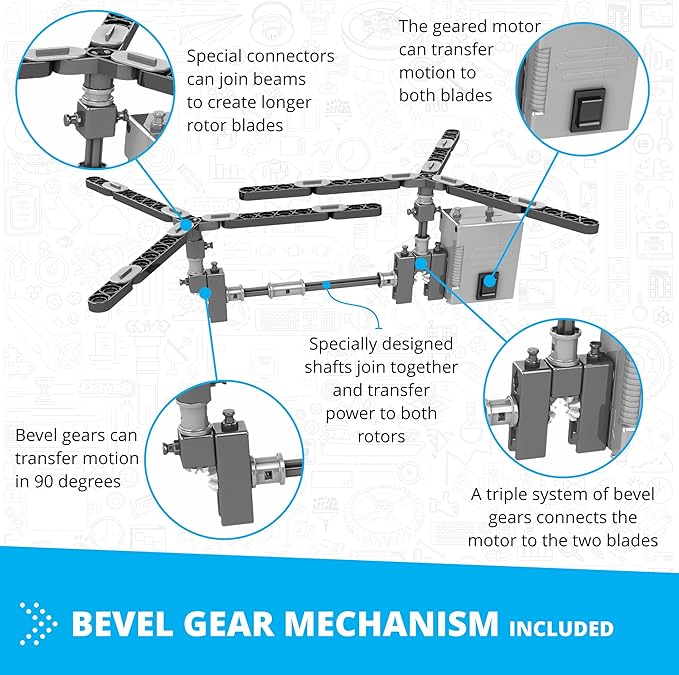 Special connectors can join beams to create longer rotor blades

The geared motor can transfer motion to both blades

Specially designed shafts join together and transfer power to both rotors

Bevel gears can transfer motion in 90 degrees

A triple system of bevel gears connects the motor to the two blades

BEVEL GEAR MECHANISM INCLUDED