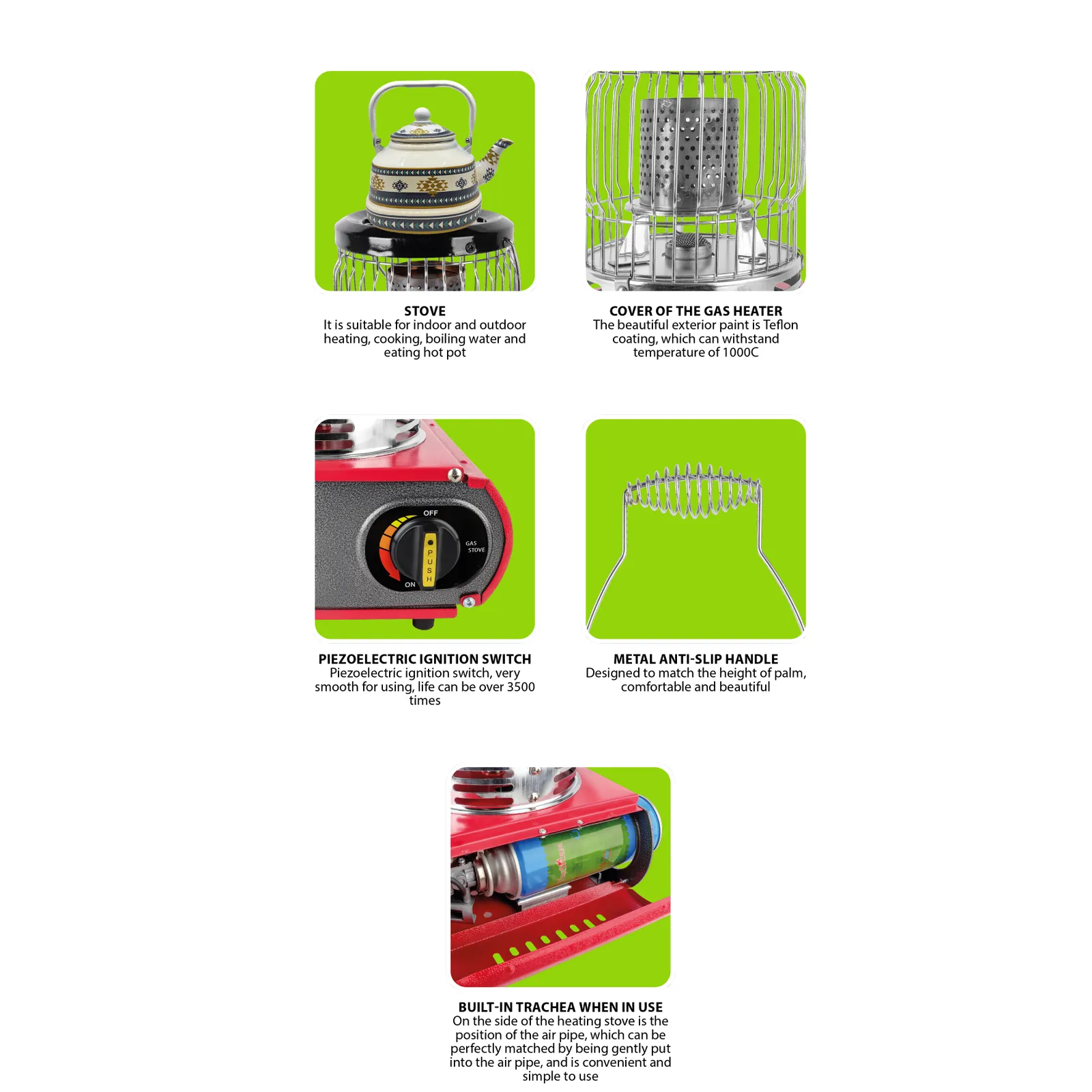 STOVE
It is suitable for indoor and outdoor heating, cooking, boiling water and eating hot pot

COVER OF THE GAS HEATER
The beautiful exterior paint is Teflon coating, which can withstand temperature of 1000C

OFF
GAS STOVE
PUSH
ON

PIEZOELECTRIC IGNITION SWITCH
Piezoelectric ignition switch, very smooth for using, life can be over 3500 times

METAL ANTI-SLIP HANDLE
Designed to match the height of palm, comfortable and beautiful

BUILT-IN TRACHEA WHEN IN USE
On the side of the heating stove is the position of the air pipe, which can be perfectly matched by being gently put into the air pipe, and is convenient and simple to use