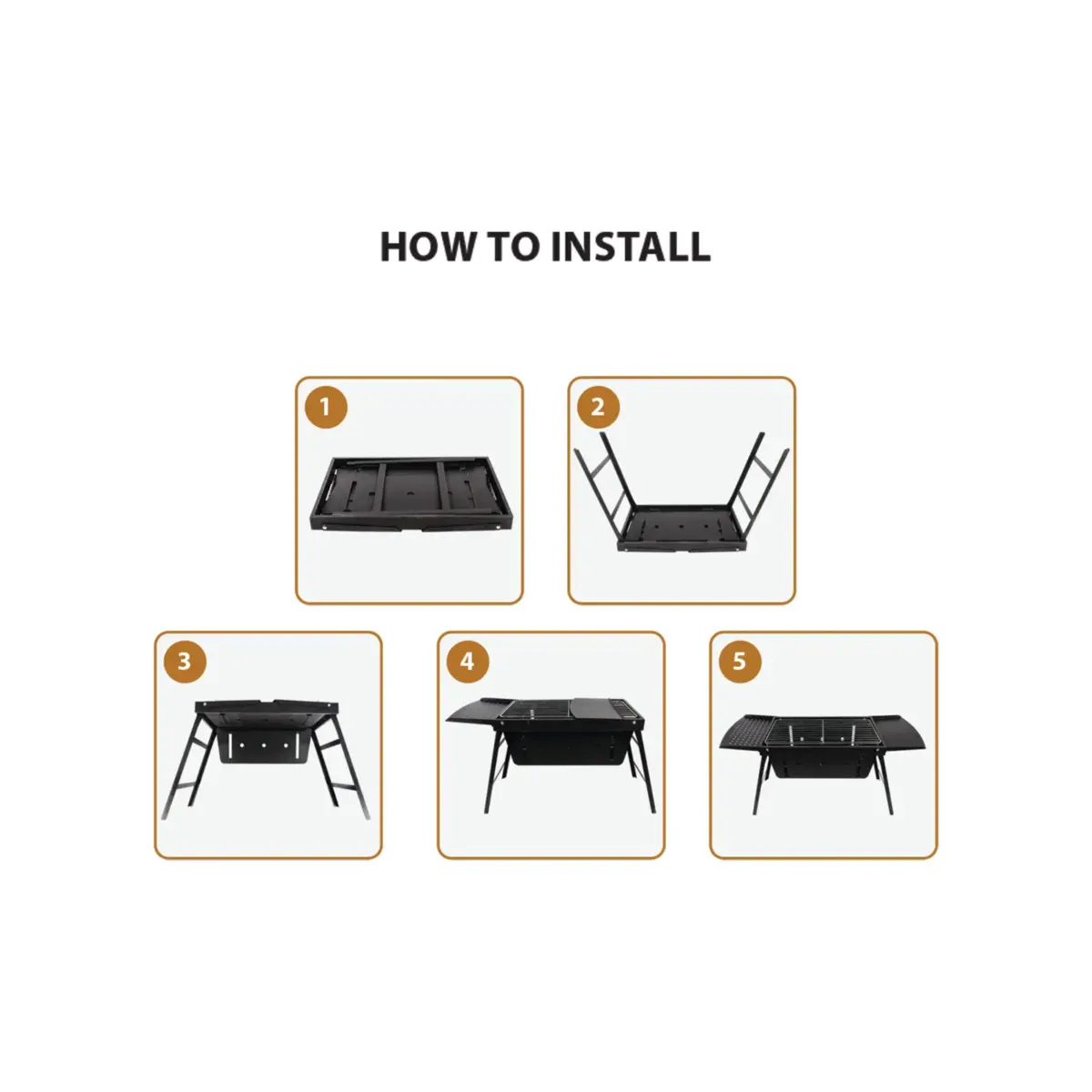 HOW TO INSTALL

1

2

3

4

5