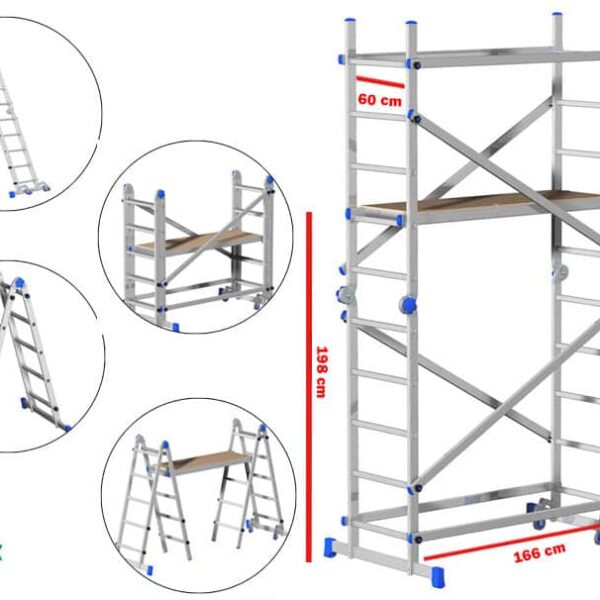 60 cm

198 cm

166 cm